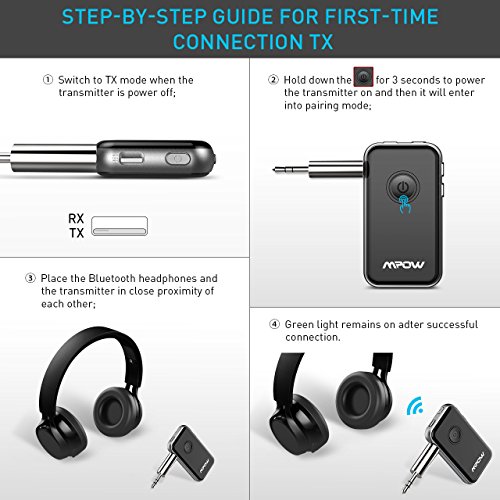 STEP-BY-STEP GUIDE FOR FIRST-TIME CONNECTION TX

① Switch to TX mode when the transmitter is power off;

RX
TX

② Hold down the for 3 seconds to power the transmitter on and then it will enter into pairing mode;

MPOW

③ Place the Bluetooth headphones and the transmitter in close proximity of each other;

④ Green light remains on adter successful connection.

MPOW